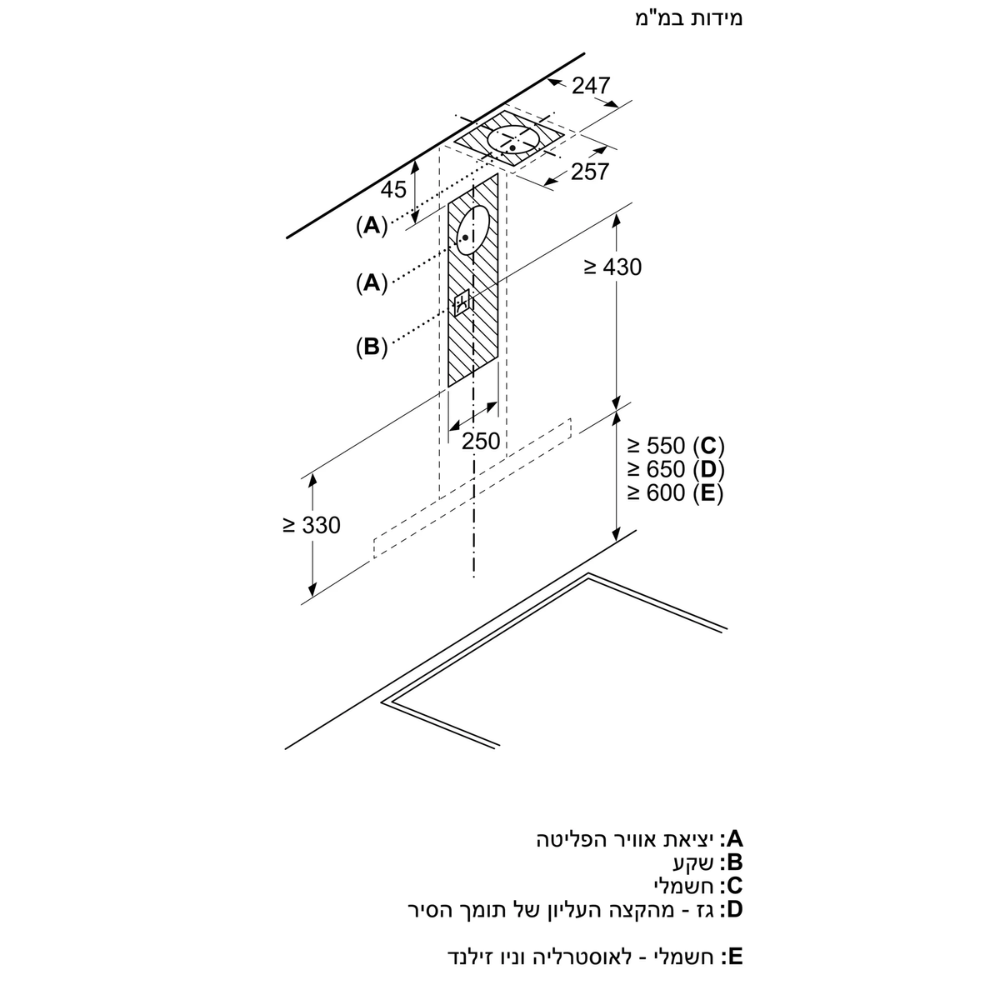 מידות במ"מ

247
257
45
(A)
(A)
(B)
≥ 430
250
≥ 550 (C)
≥ 650 (D)
≥ 600 (E)
≥ 330

A: יציאת אוויר הפליטה
B: שקע
C: חשמלי
D: גז - מהקצה העליון של תומך הסיר

E: חשמלי - לאוסטרליה וניו זילנד