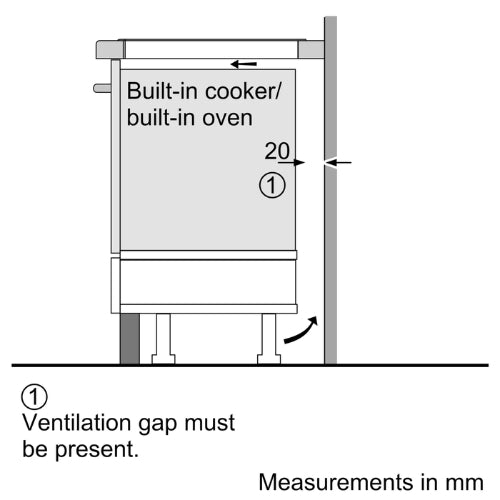 Built-in cooker/
built-in oven

20

①

①
Ventilation gap must be present.

Measurements in mm