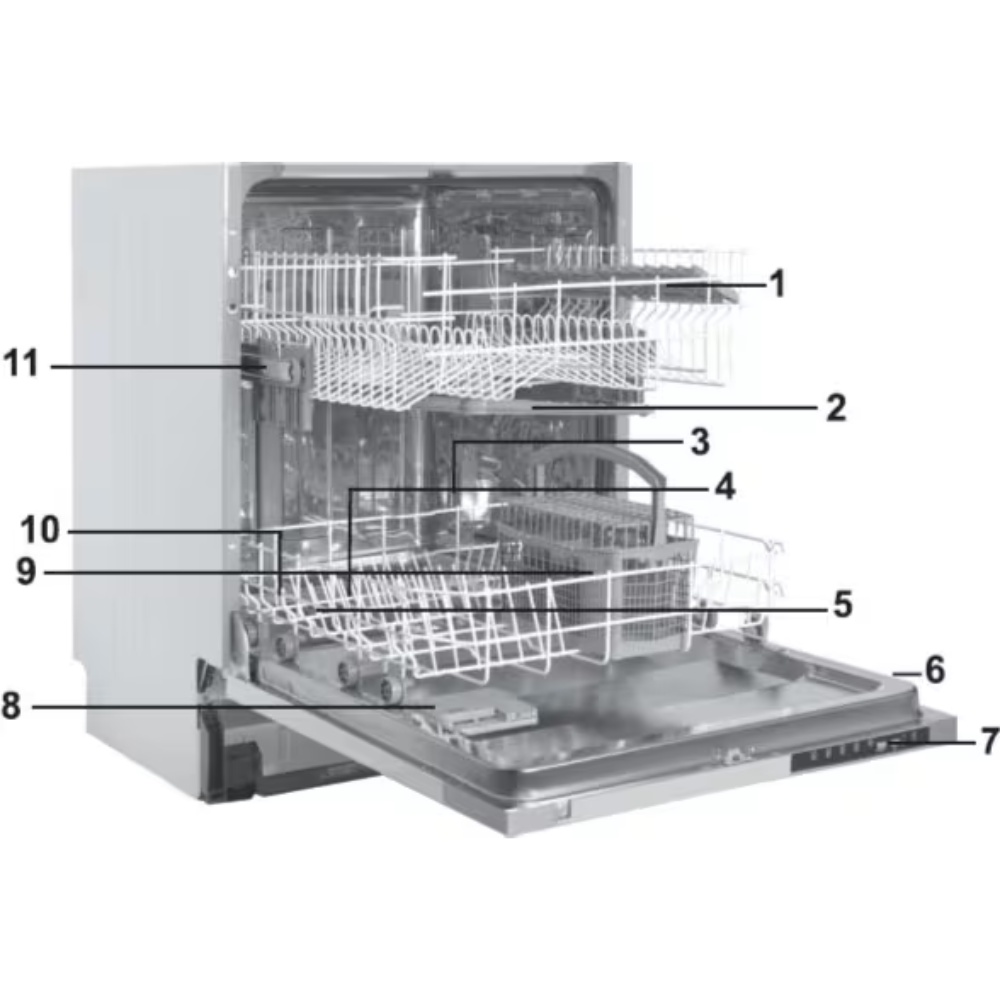 1
11
2
3
4
10
9
5
6
8
7