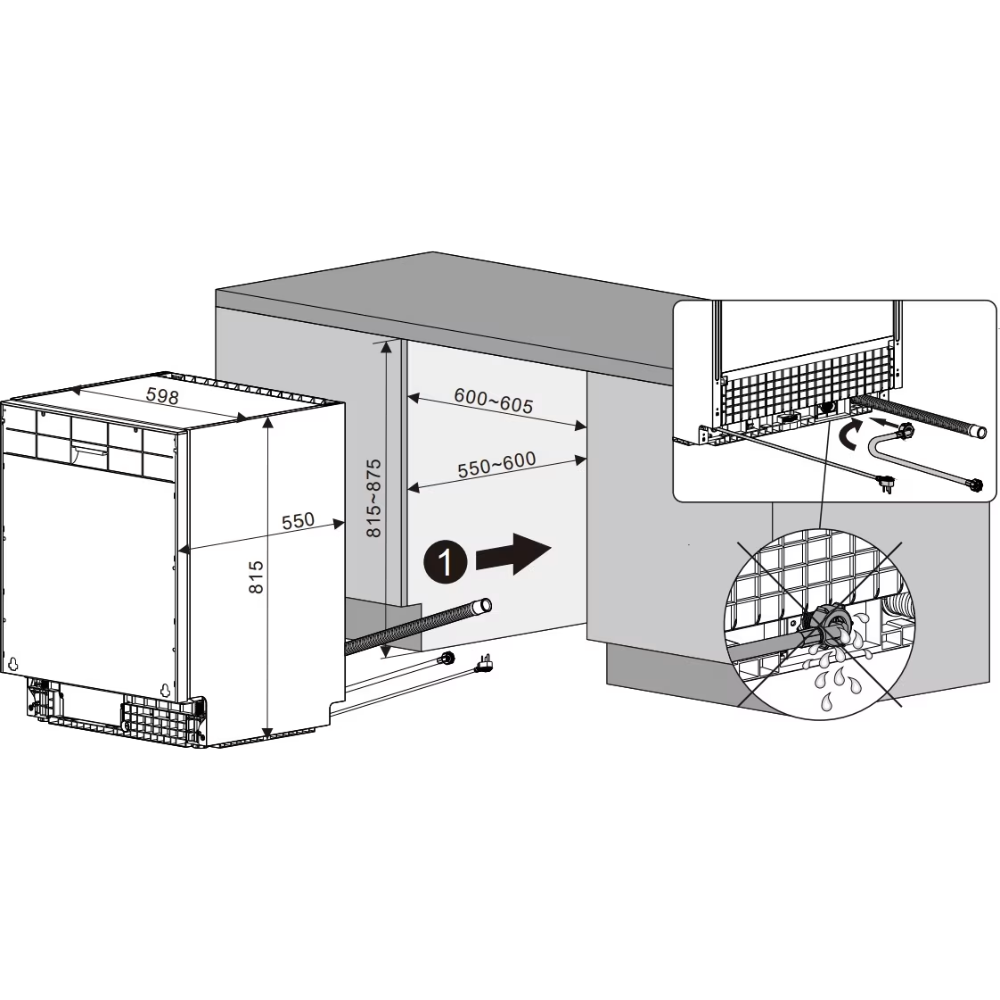 598
550
815
815~875
600~605
550~600
1